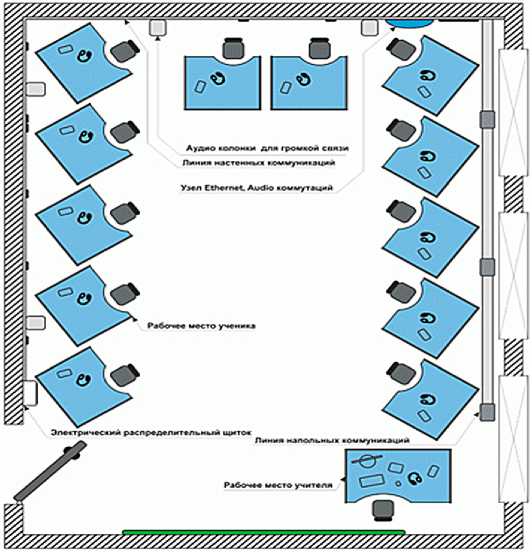 Аудио колонки для громкой связи

Линия настенных коммуникаций

Узел Ethernet, Audio коммутаций

Рабочее место ученика

Электрический распределительный щиток

Линия напольных коммуникаций

Рабочее место учителя