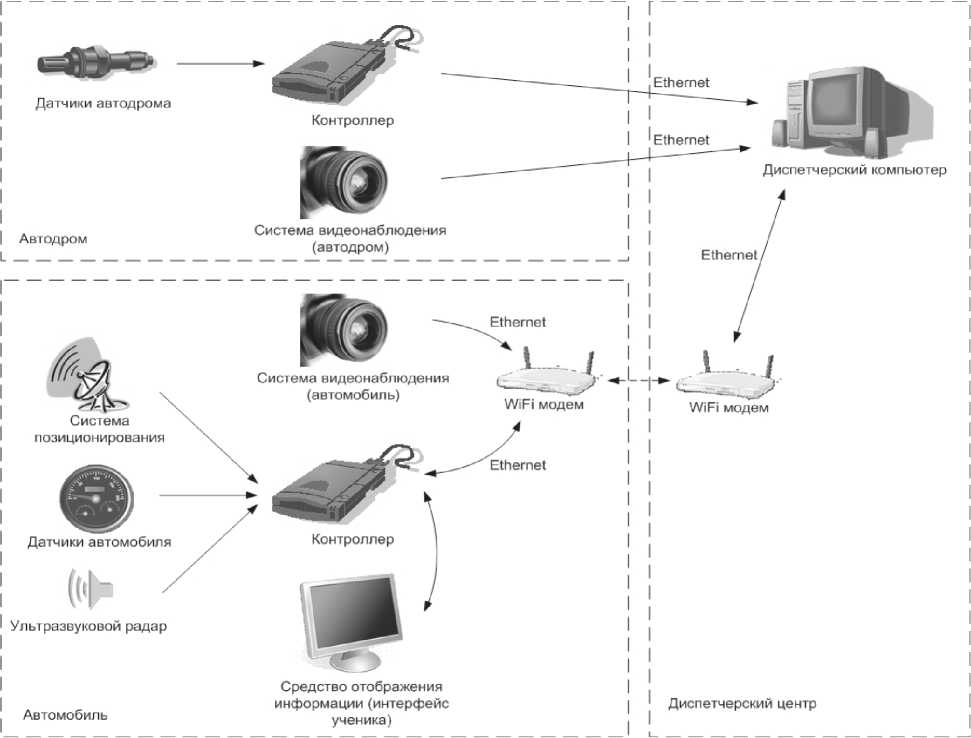 Датчики автодрома

Контроллер

Ethernet

Ethernet

Диспетчерский компьютер

Система видеонаблюдения (автодром)

Автодром

Ethernet

Ethernet

Система видеонаблюдения (автомобиль)

WiFi модем

WiFi модем

Система позиционирования

Ethernet

Датчики автомобиля

Контроллер

Ультразвуковой радар

Средство отображения информации (интерфейс ученика)

Автомобиль

Диспетчерский центр