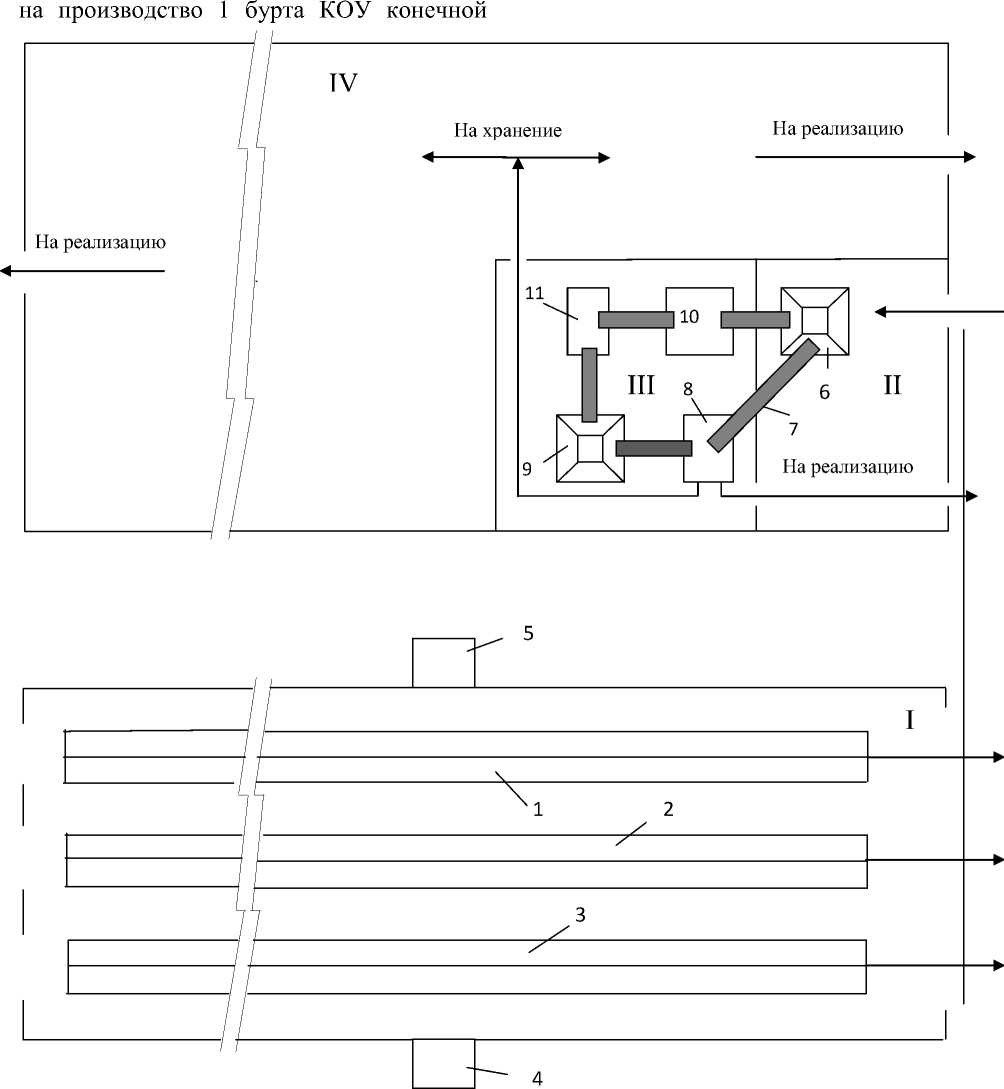 на производство 1 бурта КОУ конечной

IV

На хранение

На реализацию

На реализацию

11

10

III

8

6

II

7

9

На реализацию

5

I

1

2

3

4