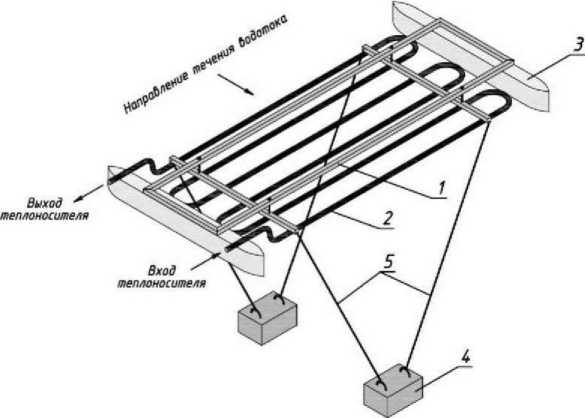 Направление течения водотока

3

Выход теплоносителя

1

2

Вход теплоносителя

5

4