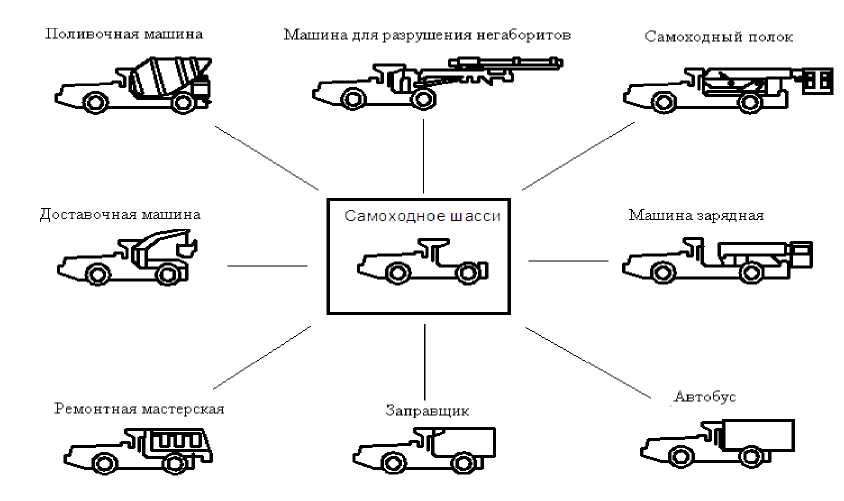 Поливочная машина

Машина для разрушения негаборитов

Самоходный полок

Доставочная машина

Самоходное шасси

Машина зарядная

Ремонтная мастерская

Заправщик

Автобус