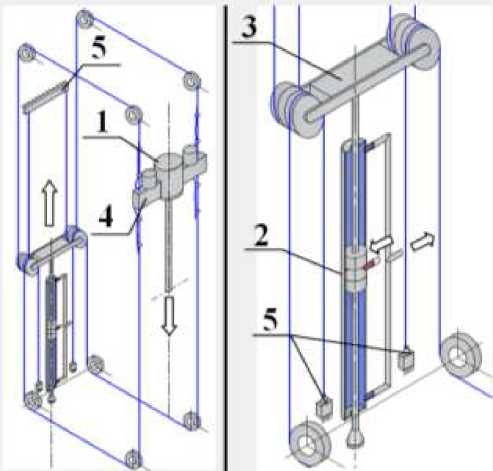 5
1
4
3
2
5