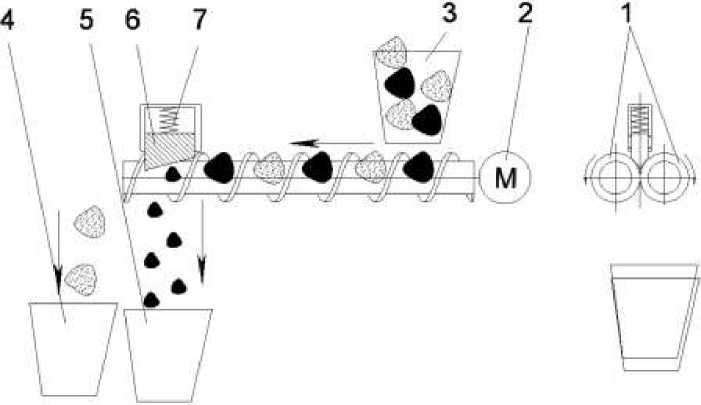 4
5
6
7
3
2
1
M