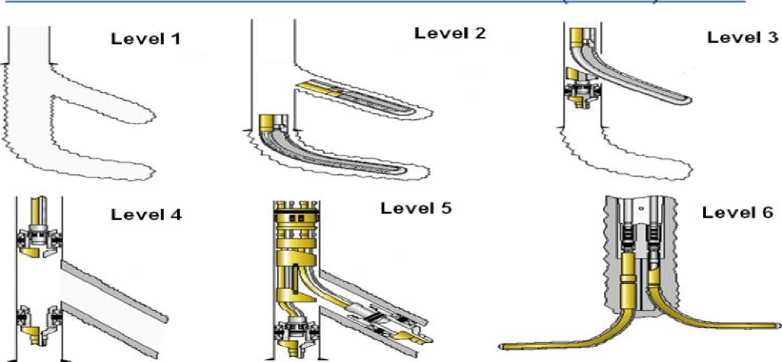 Level 1

Level 2

Level 3

Level 4

Level 5

Level 6