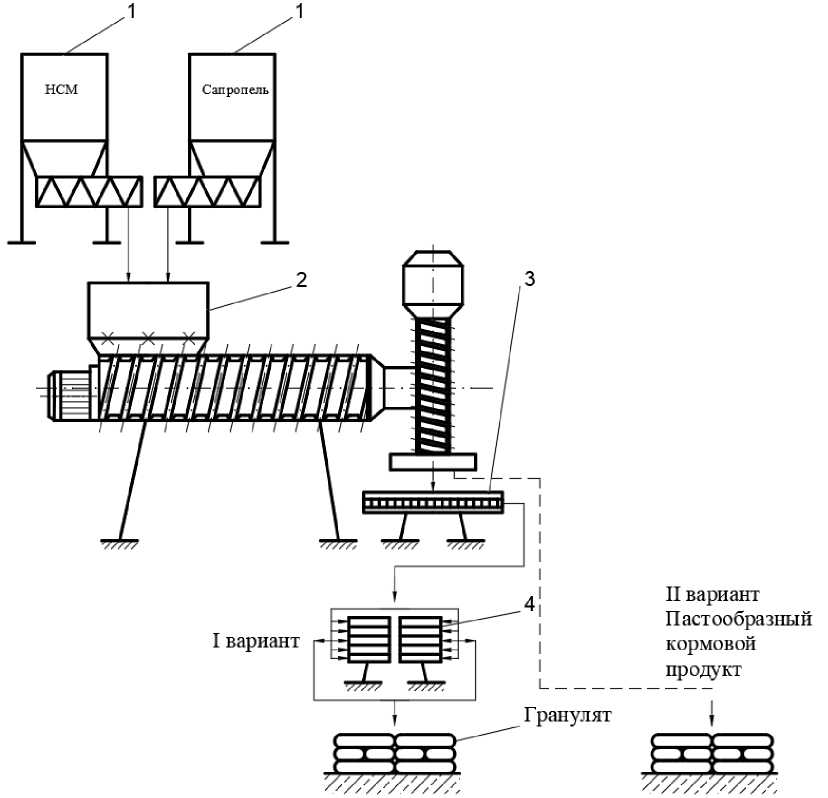 1
1
НСМ
Сапропель
2
3
4
I вариант
II вариант
Пастообразный
кормовой
продукт
Гранулят