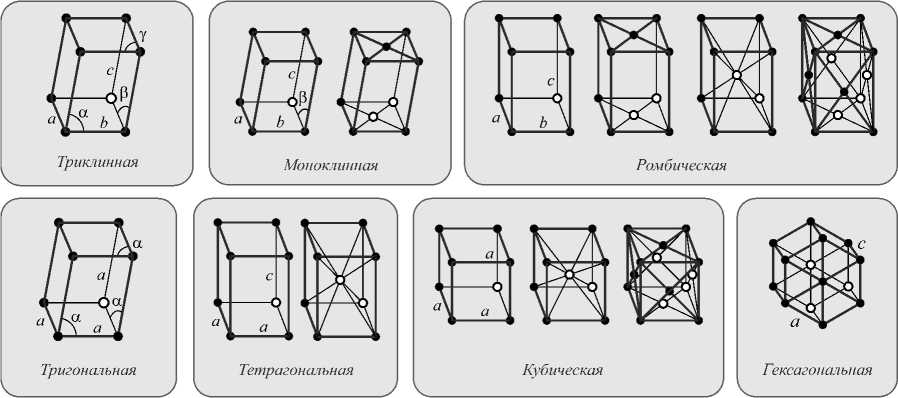 γ
c
β
a
α
b

Триклинная

c
β
a
b

Моноклинная

c
a
b

Ромбическая

α
a
α
α
a
a

Тригональная

c
a
a

Тетрагональная

a
a
a

Кубическая

c
a

Гексагональная