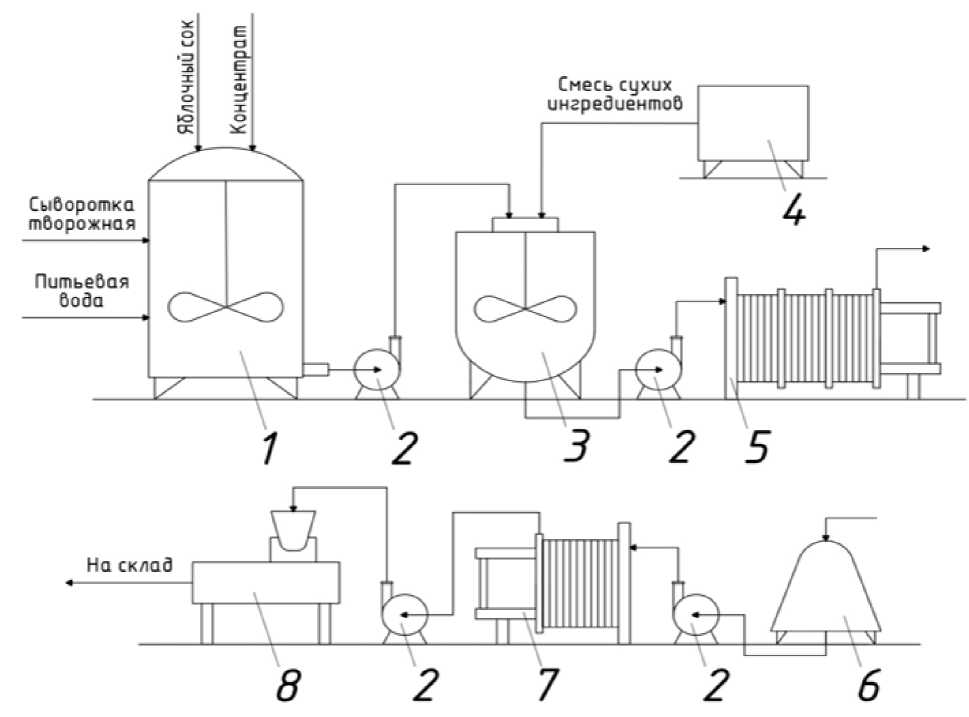 Яблочный сок
Концентрат
Смесь сухих ингредиентов
Сыворотка творожная
Питьевая вода
4
1
2
3
2
5
На склад
8
2
7
2
6