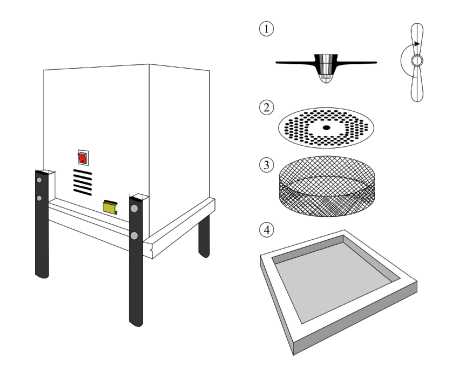 1
2
3
4