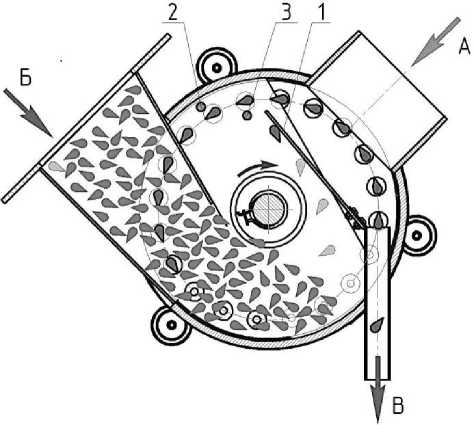 2 3 1
А
Б
В