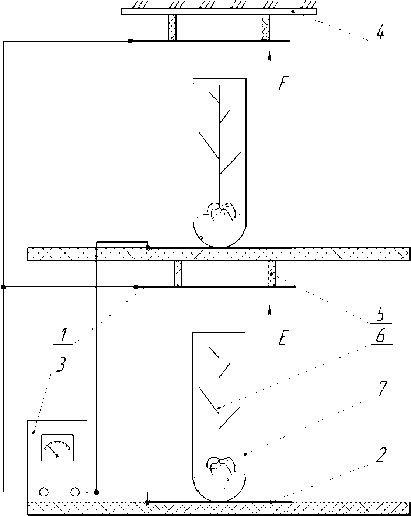 4
F
5
6
1
3
E
7
2