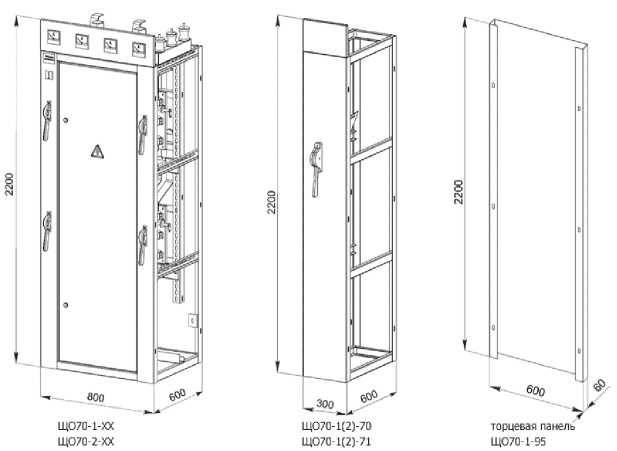 2200

800

600

ЩО70-1-ХХ
ЩО70-2-ХХ

2200

300

600

ЩО70-1(2)-70
ЩО70-1(2)-71

2200

600

60

торцевая панель
ЩО70-1-95