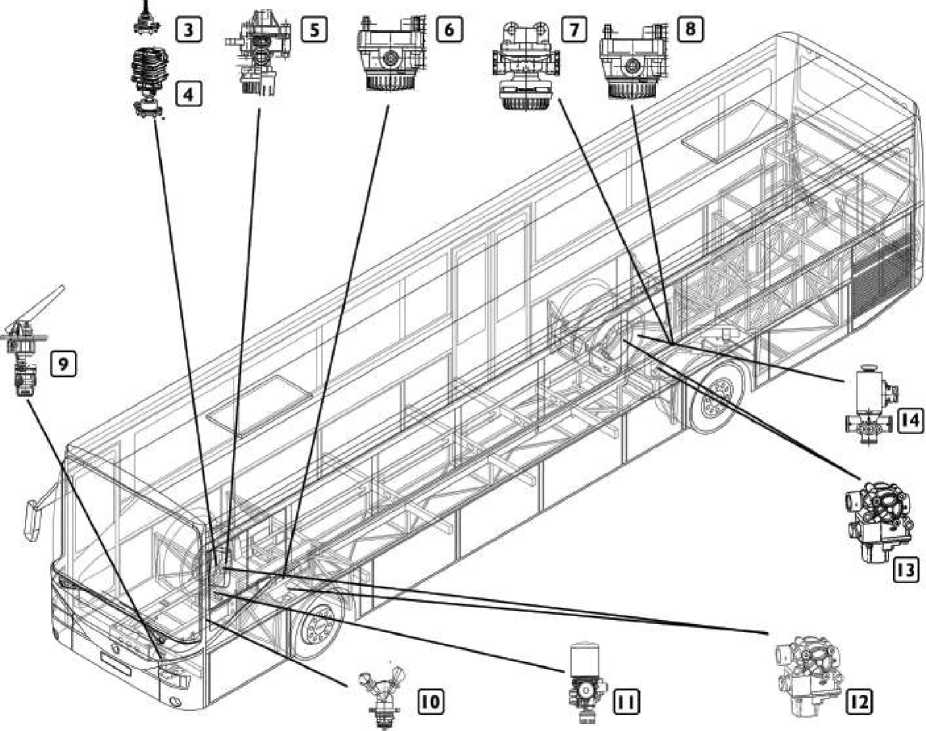 3
4
5
6
7
8
9
14
13
10
11
12