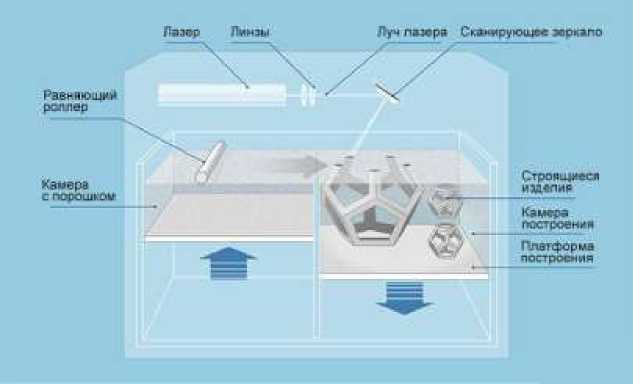 Лазер
Линзы
Луч лазера
Сканирующее зеркало
Равняющий роллер
Камера с порошком
Строящиеся изделия
Камера построения
Платформа построения