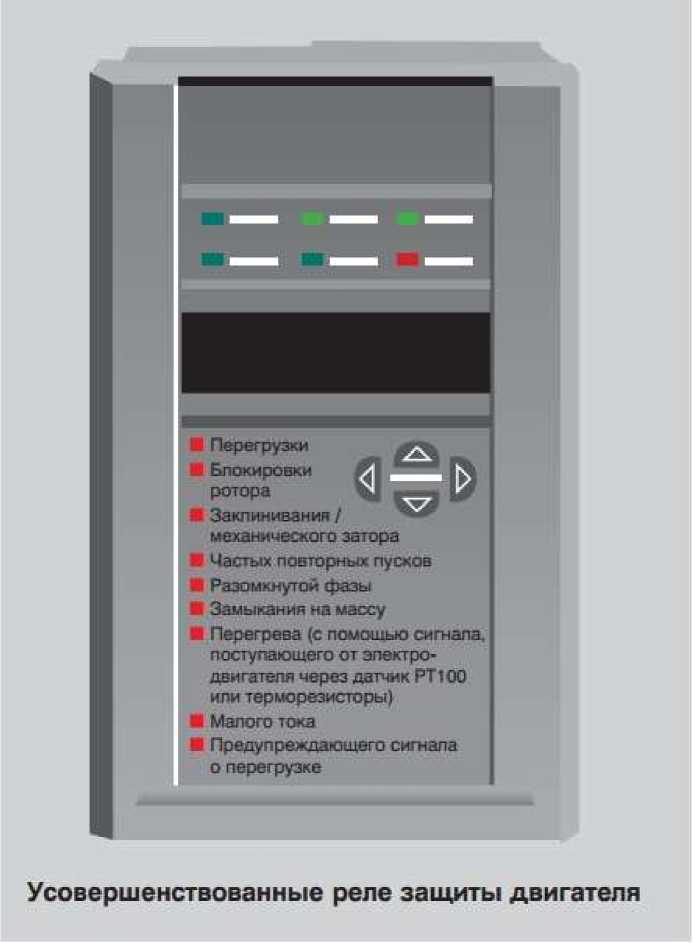 Перегрузки
Блокировки ротора
Заклинивания / механического затора
Частых повторных пусков
Разомкнутой фазы
Замыкания на массу
Перегрева (с помощью сигнала, поступающего от электродвигателя через датчик PT100 или терморезисторы)
Малого тока
Предупреждающего сигнала о перегрузке

Усовершенствованные реле защиты двигателя