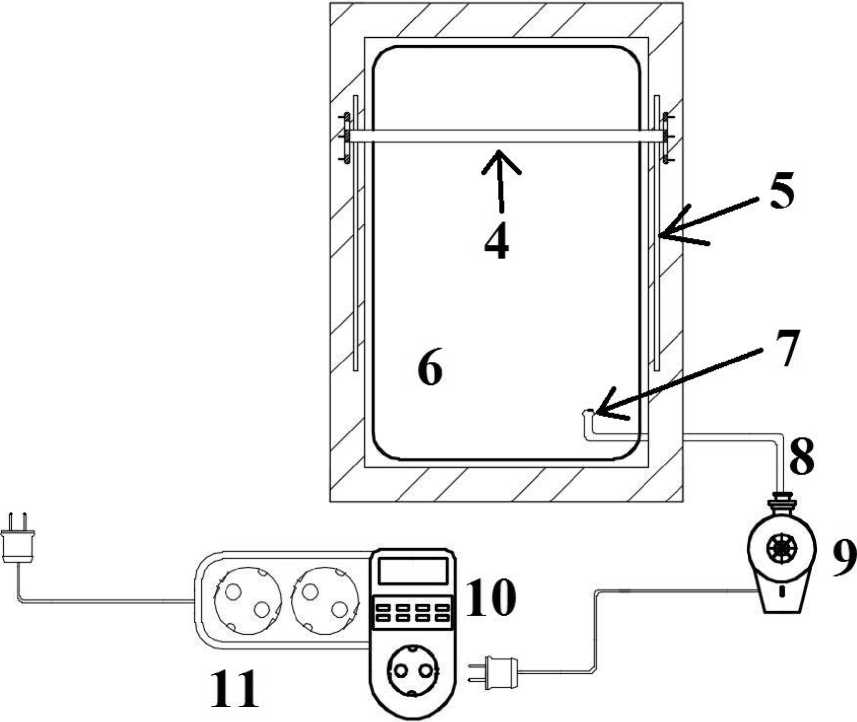 4
5
6
7
8
9
10
11