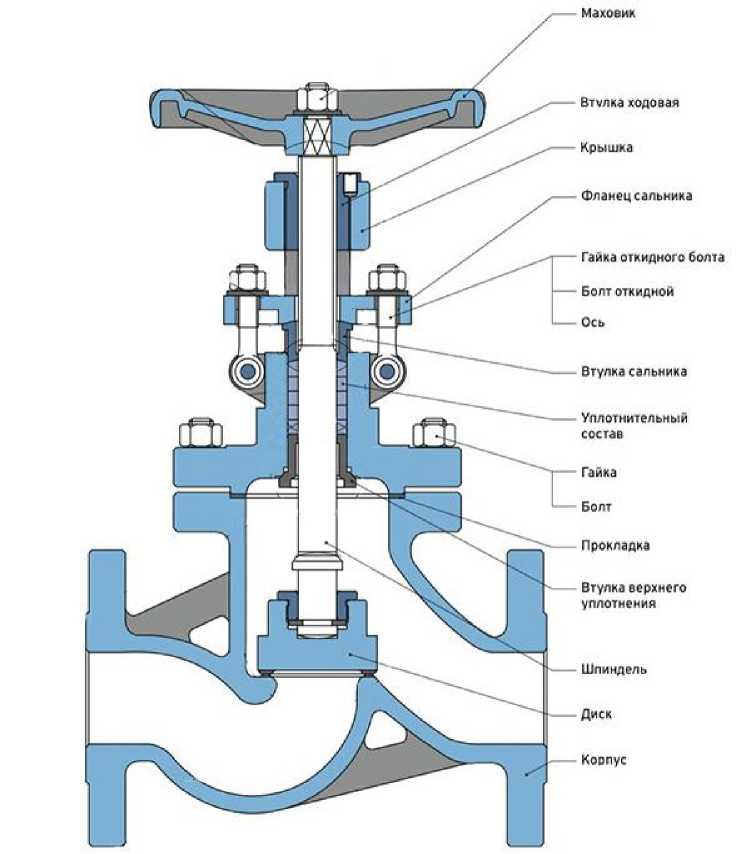 Маховик

Втулка ходовая

Крышка

Фланец сальника

Гайка откидного болта

Болт откидной

Ось

Втулка сальника

Уплотнительный состав

Гайка

Болт

Прокладка

Втулка верхнего уплотнения

Шпиндель

Диск

Корпус