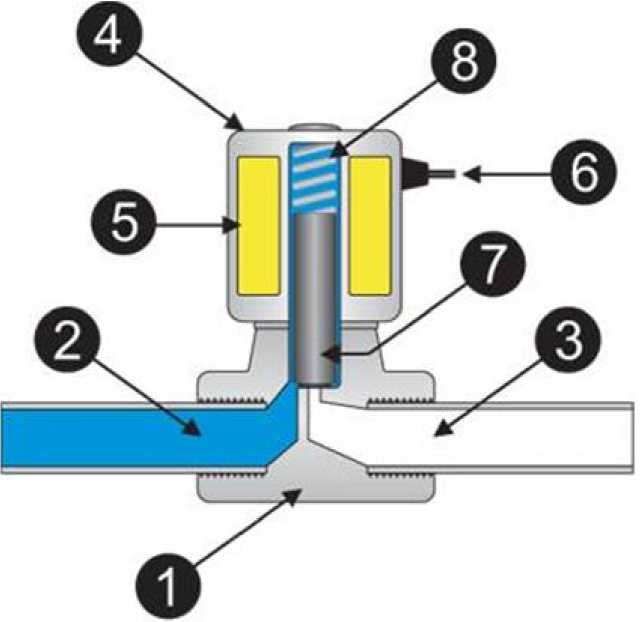 4
8
6
5
7
2
3
1