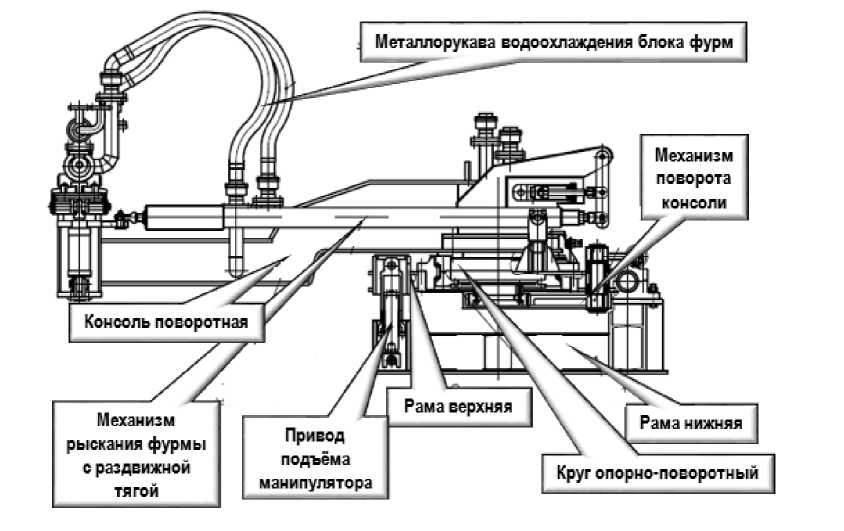 Металлорукава водоохлаждения блока фурм

Механизм поворота консоли

Консоль поворотная

Механизм рыскания фурмы с раздвижной тягой

Привод подъёма манипулятора

Рама верхняя

Рама нижняя

Круг опорно-поворотный