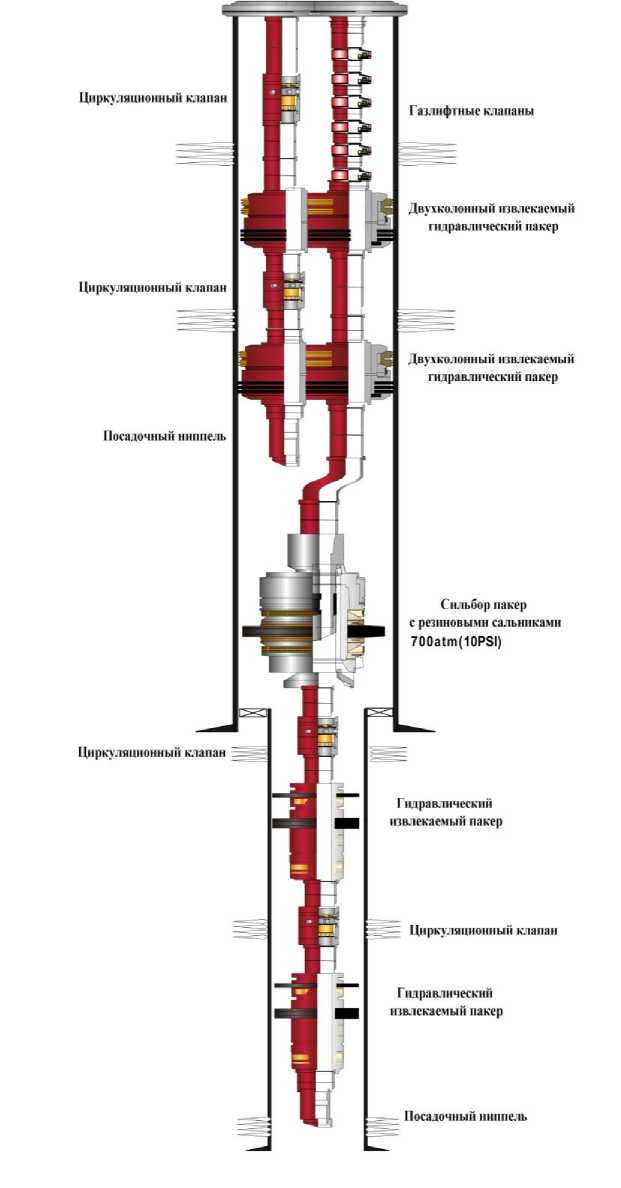 Циркуляционный клапан

Газлифтные клапаны

Двухколонный извлекаемый гидравлический пакер

Циркуляционный клапан

Двухколонный извлекаемый гидравлический пакер

Посадочный ниппель

Сильбор пакер с резиновыми сальниками 700atm(10PSI)

Циркуляционный клапан

Гидравлический извлекаемый пакер

Циркуляционный клапан

Гидравлический извлекаемый пакер

Посадочный ниппель