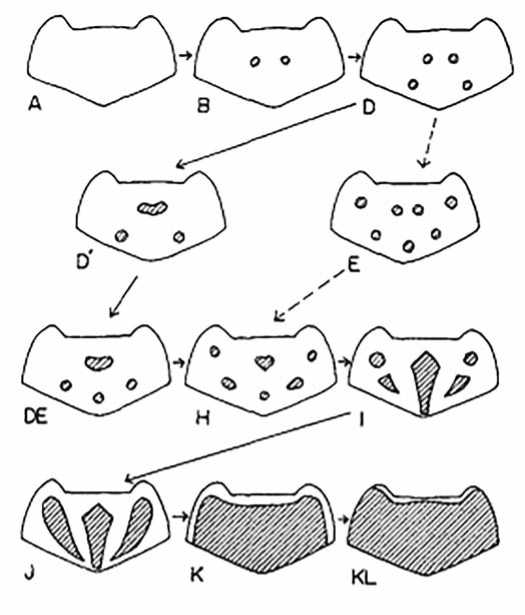 A
B
D
D'
E
DE
H
I
J
K
KL