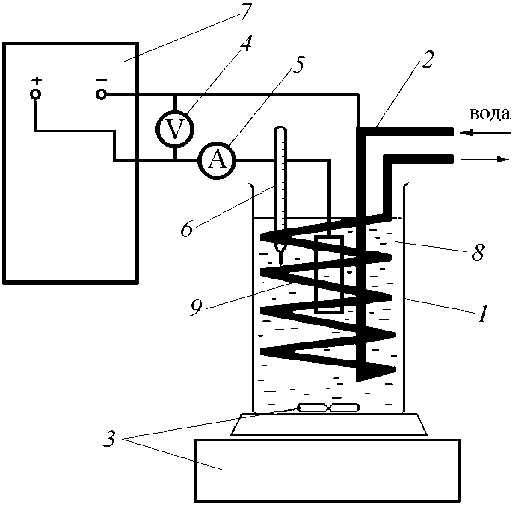 7
4
5
2
+
−
V
A
вода
6
8
9
1
3