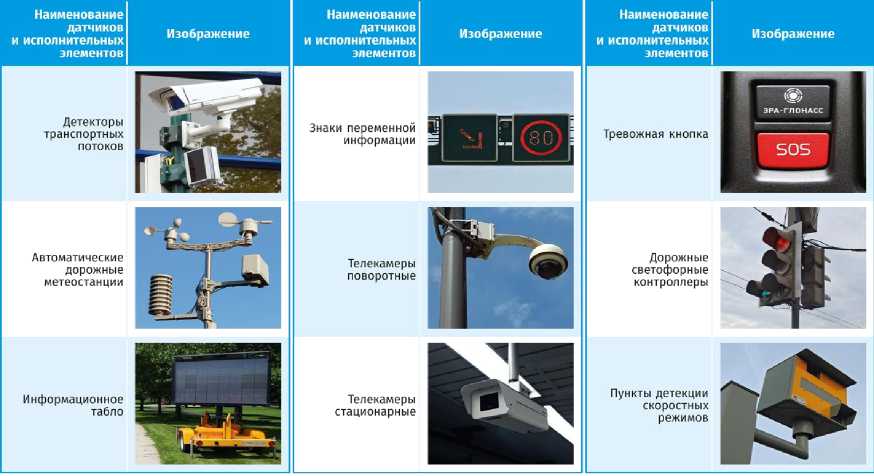 | Наименование датчиков и исполнительных элементов | Изображение |
|---|---|
| Детекторы транспортных потоков | |
| Автоматические дорожные метеостанции | |
| Информационное табло | |

| Наименование датчиков и исполнительных элементов | Изображение |
|---|---|
| Знаки переменной информации | 80 |
| Телекамеры поворотные | |
| Телекамеры стационарные | |

| Наименование датчиков и исполнительных элементов | Изображение |
|---|---|
| Тревожная кнопка | ЭРА-ГЛОНАСС SOS |
| Дорожные светофорные контроллеры | |
| Пункты детекции скоростных режимов | |