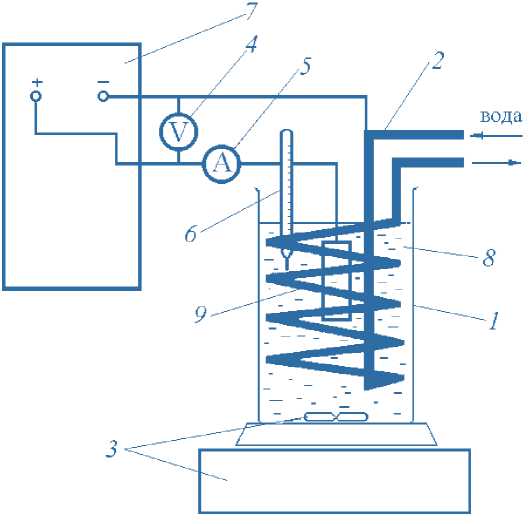 7
4
5
2
+
−
V
A
вода
6
8
9
1
3