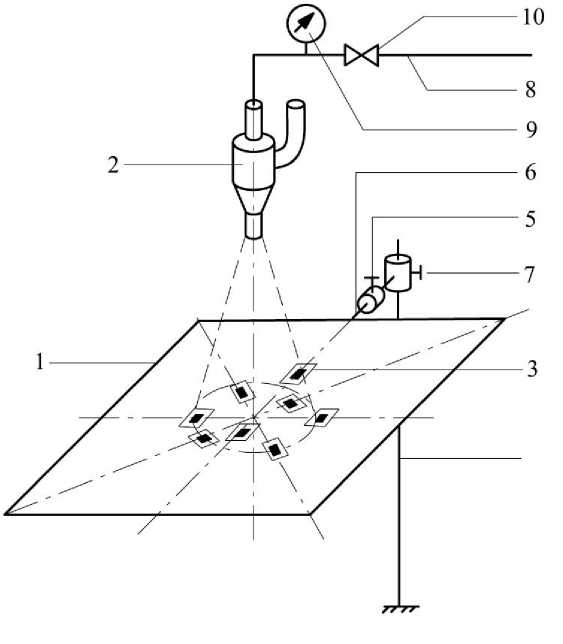 10
8
9
2
6
5
7
1
3