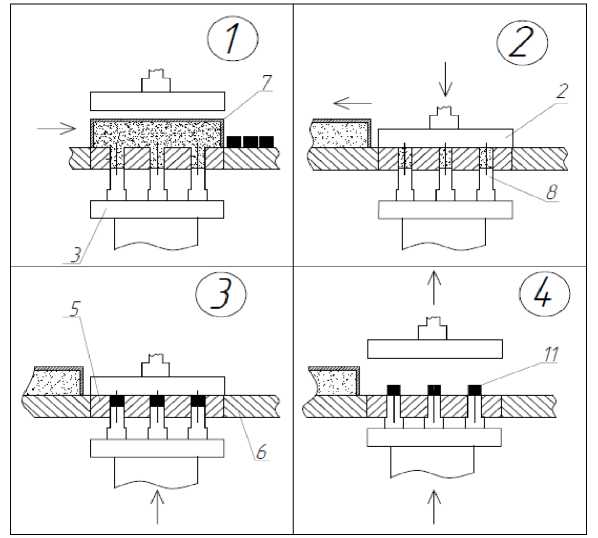 1
7
3
2
2
8
3
5
6
4
11