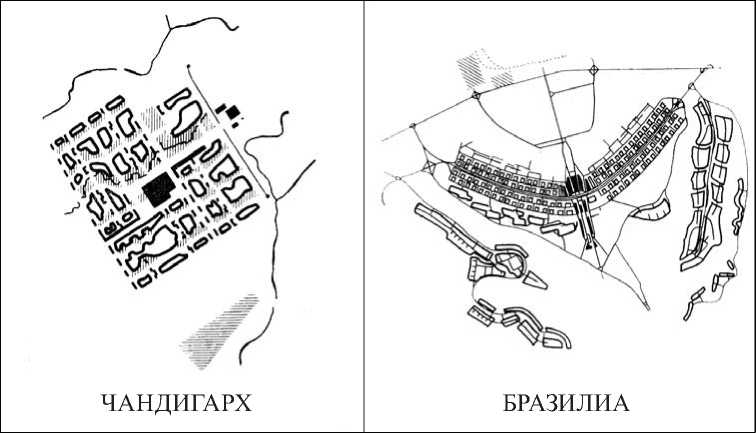 ЧАНДИГАРХ

БРАЗИЛИА