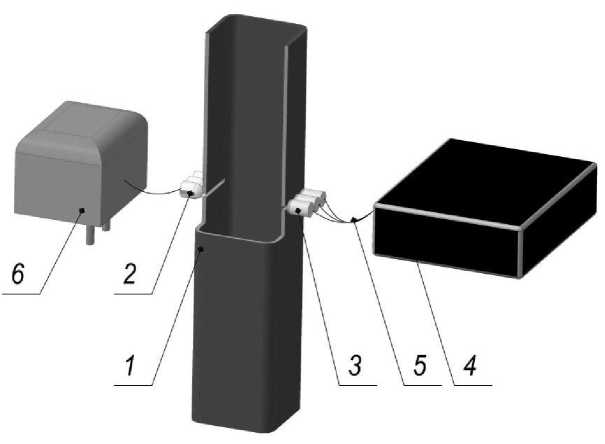 6
2
1
3
5
4