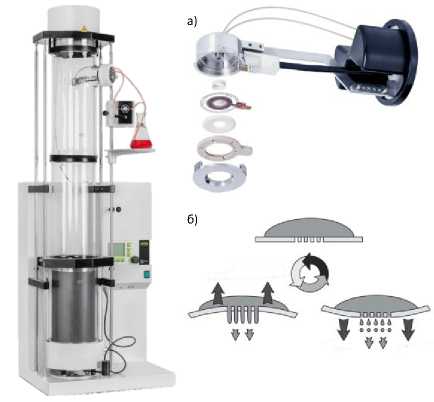 а)

б)