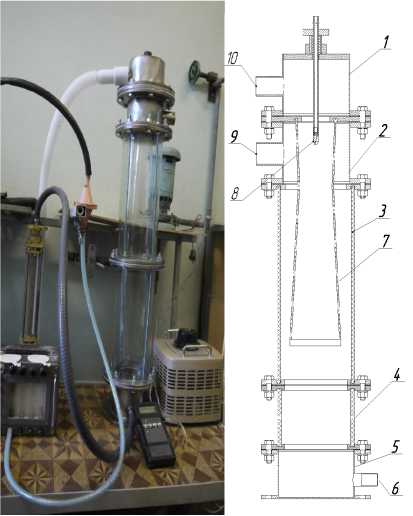 10
1
9
2
8
3
7
4
5
6