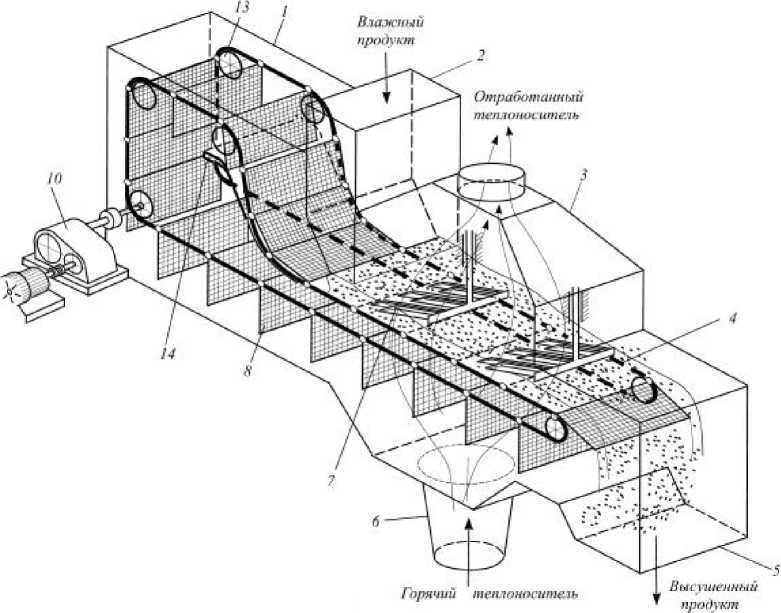 13
1
Влажный продукт
2
Отработанный теплоноситель
3
10
14
8
4
7
6
5
Горячий теплоноситель
Высушенный продукт