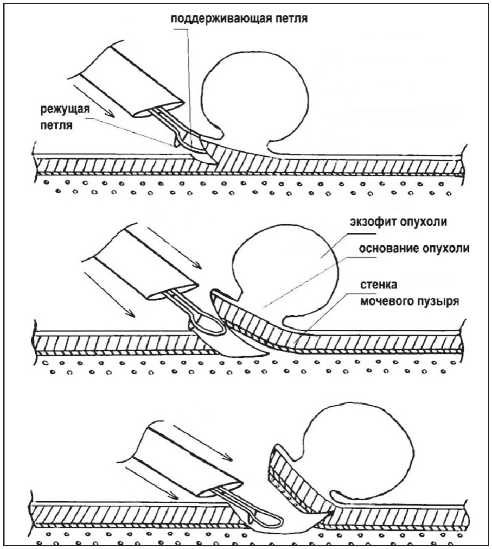 поддерживающая петля

режущая петля

экзофит опухоли

основание опухоли

стенка мочевого пузыря