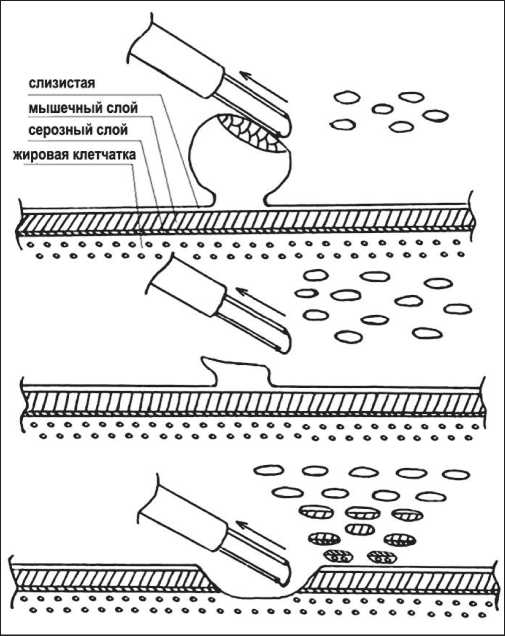 слизистая
мышечный слой
серозный слой
жировая клетчатка