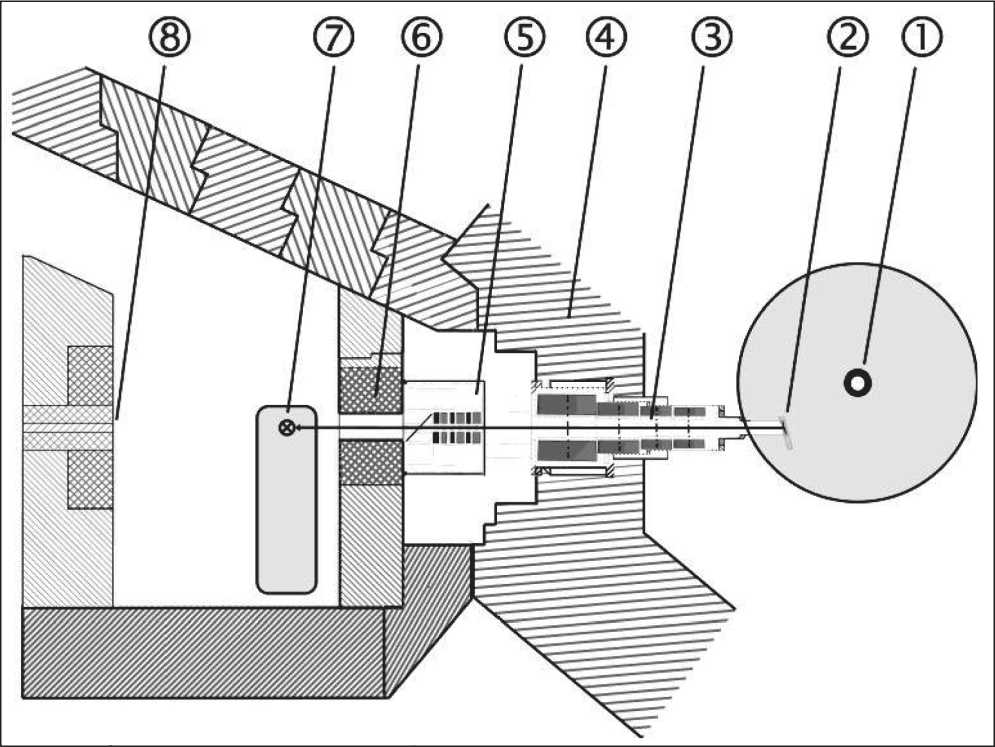 ⑧ ⑦ ⑥ ⑤ ④ ③ ② ①