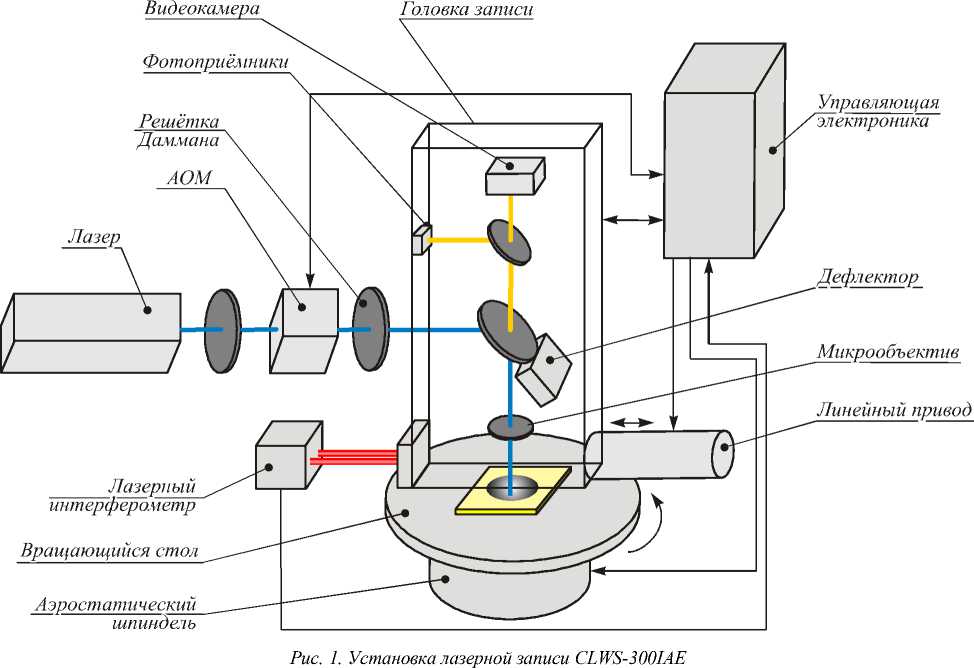 Видеокамера

Головка записи

Фотоприёмники

Решётка Даммана

АОМ

Лазер

Управляющая электроника

Дефлектор

Микрообъектив

Линейный привод

Лазерный интерферометр

Вращающийся стол

Аэростатический шпиндель

Рис. 1. Установка лазерной записи CLWS-300IAE