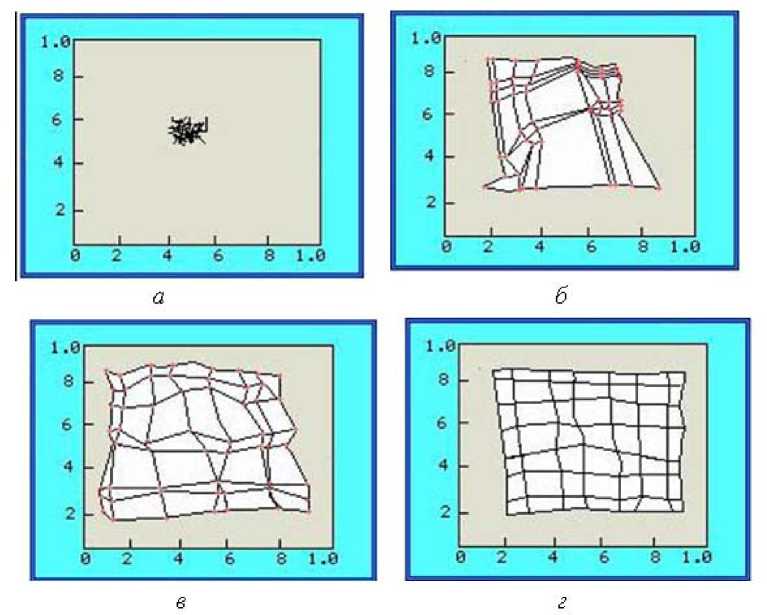 1.0
8
6
4
2
0 2 4 6 8 1.0

а

1.0
8
6
4
2
0 2 4 6 8 1.0

б

1.0
8
6
4
2
0 2 4 6 8 1.0

в

1.0
8
6
4
2
0 2 4 6 8 1.0

г