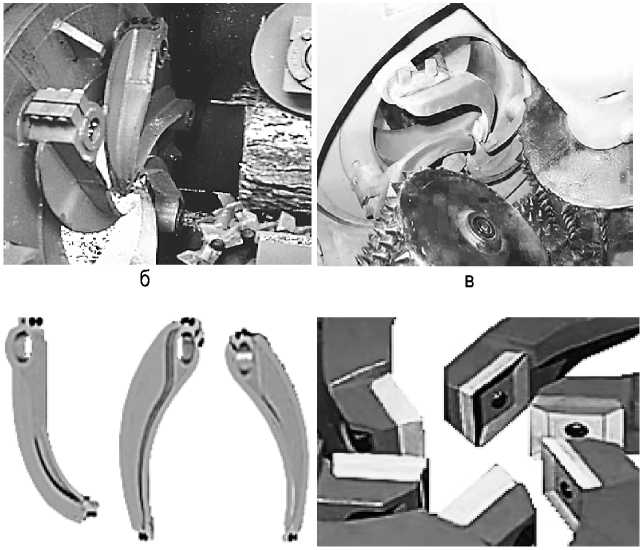 б

в