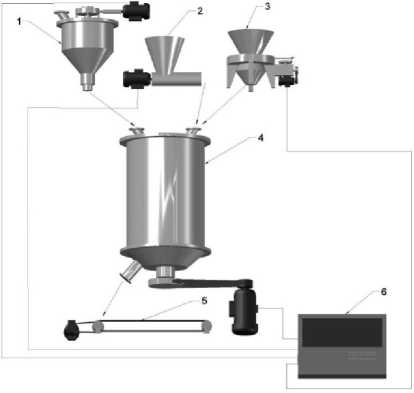 1
2
3
4
5
6