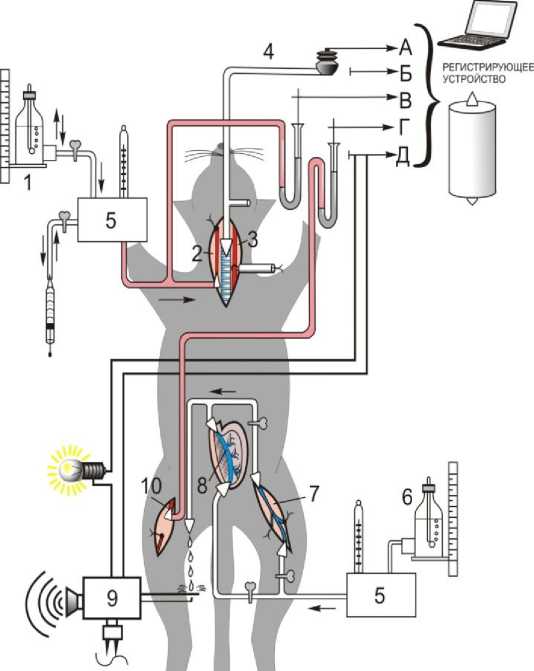 4
А
Б
В
Г
Д
РЕГИСТРИРУЮЩЕЕ УСТРОЙСТВО
1
5
2
3
10
8
7
6
9
5