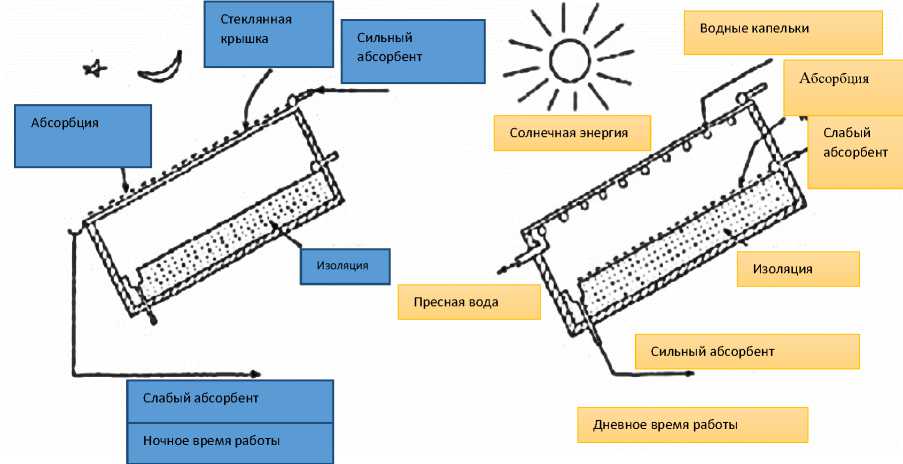 Стеклянная крышка

Сильный абсорбент

Абсорбция

Изоляция

Слабый абсорбент

Ночное время работы

Водные капельки

Абсорбция

Солнечная энергия

Слабый абсорбент

Изоляция

Пресная вода

Сильный абсорбент

Дневное время работы