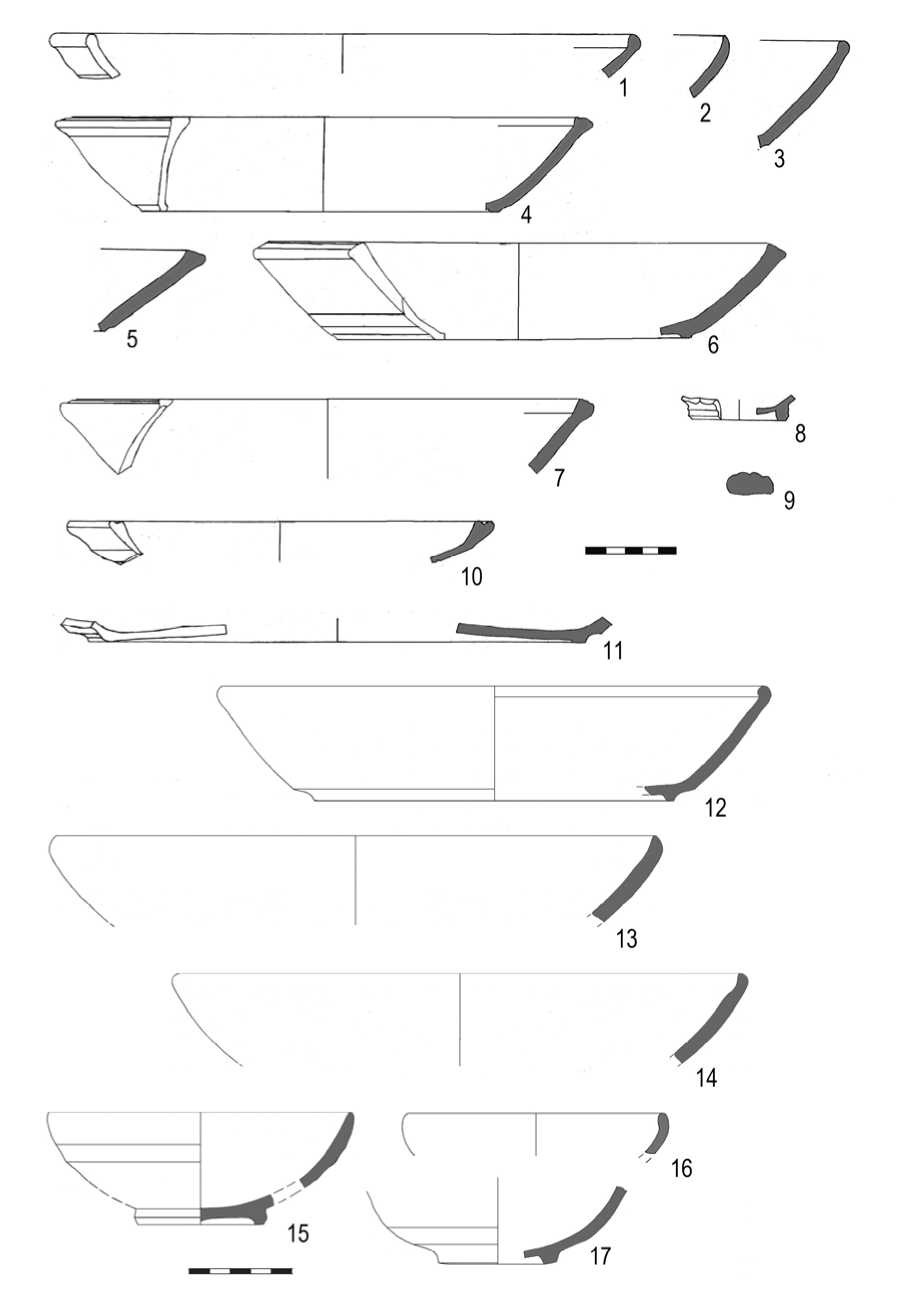 1
2
3
4
5
6
7
8
9
10
11
12
13
14
15
16
17