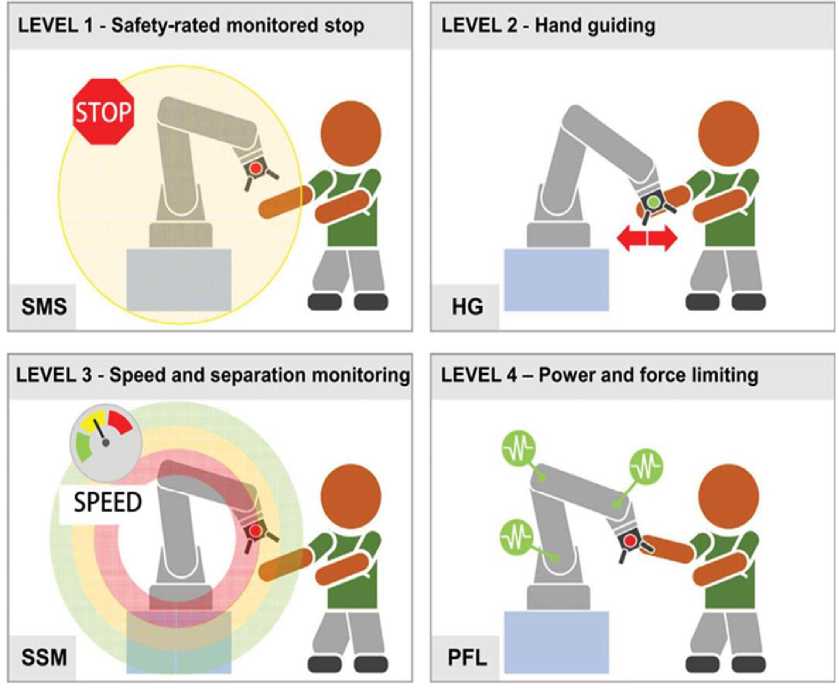 LEVEL 1 - Safety-rated monitored stop

STOP

SMS

LEVEL 2 - Hand guiding

HG

LEVEL 3 - Speed and separation monitoring

SPEED

SSM

LEVEL 4 – Power and force limiting

PFL