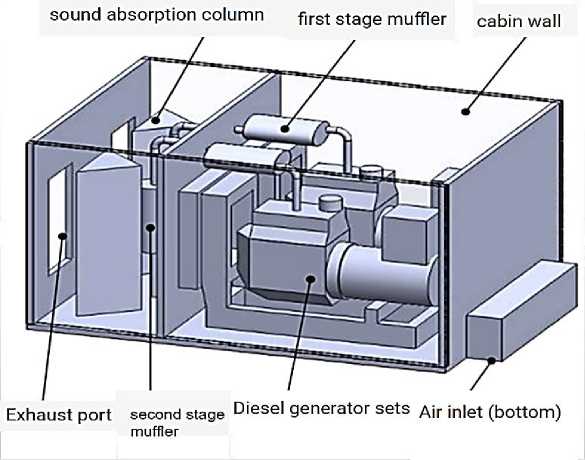 sound absorption column
first stage muffler
cabin wall
Exhaust port
second stage muffler
Diesel generator sets
Air inlet (bottom)