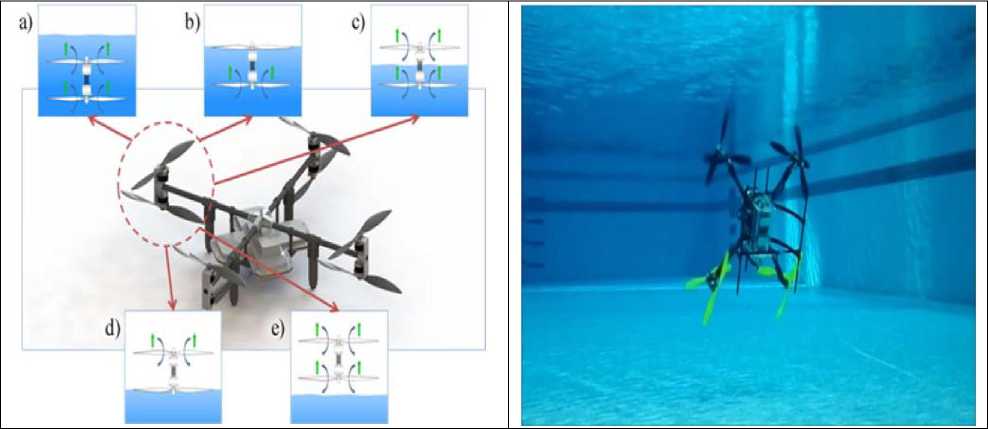 a)

b)

c)

d)

e)