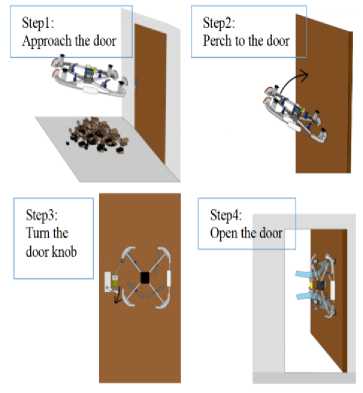 Step1:
Approach the door

Step2:
Perch to the door

Step3:
Turn the door knob

Step4:
Open the door