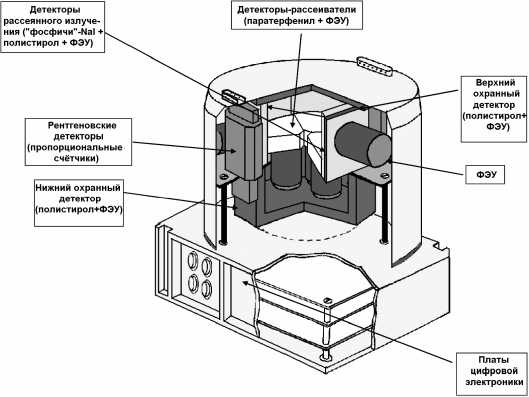 Детекторы рассеянного излучения ("фосфичи"-NaI + полистирол + ФЭУ)

Детекторы-рассеиватели (паратерфенил + ФЭУ)

Верхний охранный детектор (полистирол+ ФЭУ)

Рентгеновские детекторы (пропорциональные счётчики)

ФЭУ

Нижний охранный детектор (полистирол+ФЭУ)

Платы цифровой электроники