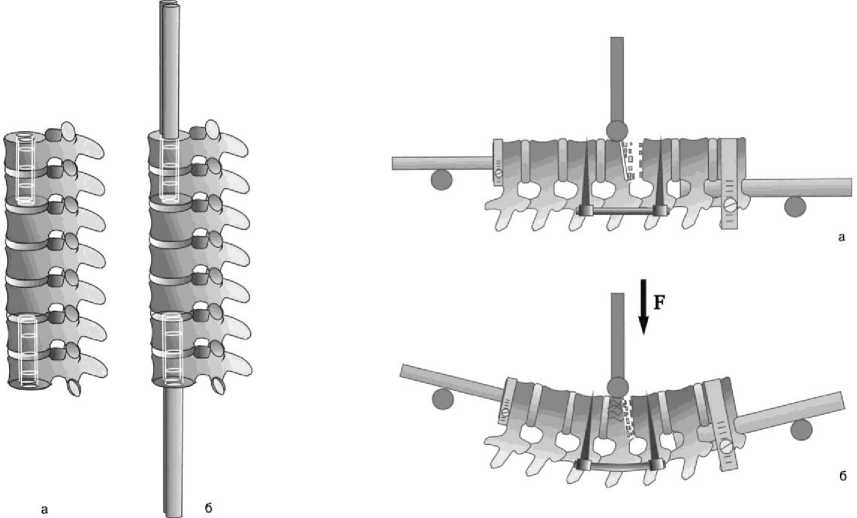 а
б
а
F
б